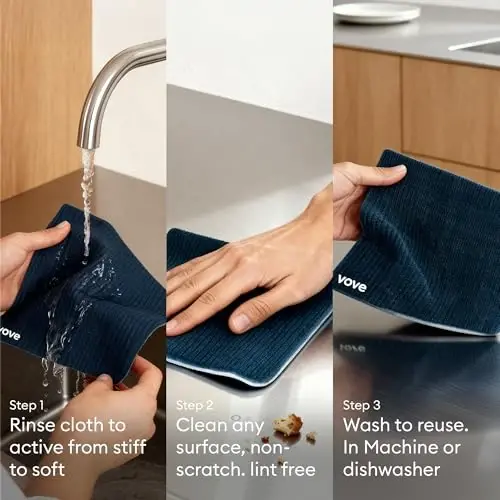 vove

Step 1
Rinse cloth to active from stiff to soft

Step 2
Clean any surface, non-scratch. lint free

vove

Step 3
Wash to reuse. In Machine or dishwasher