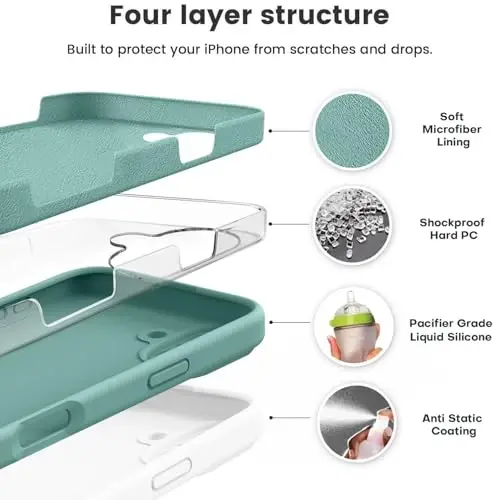 Four layer structure

Built to protect your iPhone from scratches and drops.

Soft Microfiber Lining

Shockproof Hard PC

Pacifier Grade Liquid Silicone

Anti Static Coating