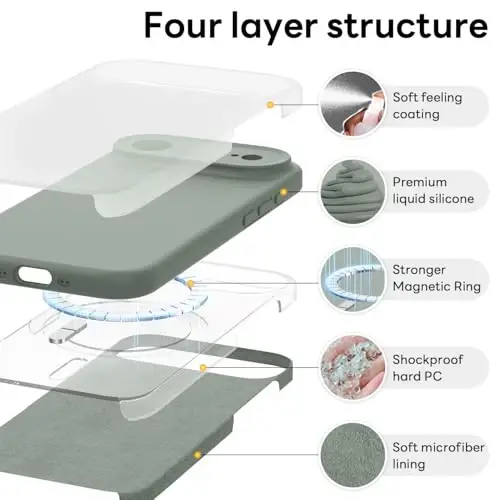 Four layer structure

Soft feeling coating

Premium liquid silicone

Stronger Magnetic Ring

Shockproof hard PC

Soft microfiber lining