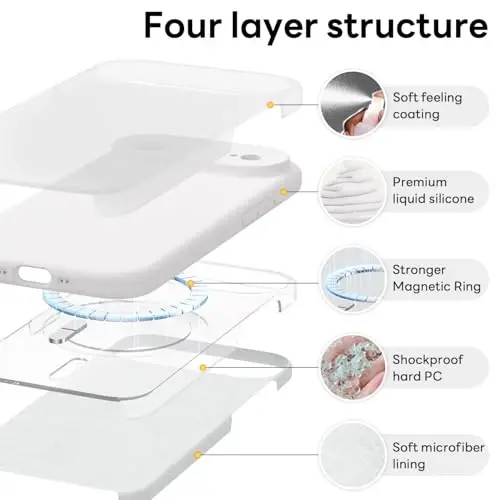 Four layer structure

Soft feeling coating

Premium liquid silicone

Stronger Magnetic Ring

Shockproof hard PC

Soft microfiber lining