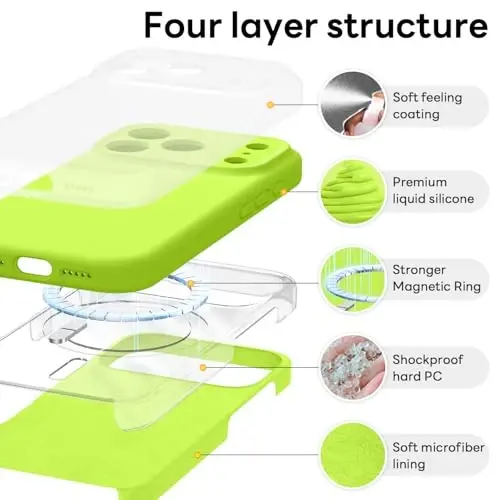 Four layer structure

Soft feeling coating

Premium liquid silicone

Stronger Magnetic Ring

Shockproof hard PC

Soft microfiber lining