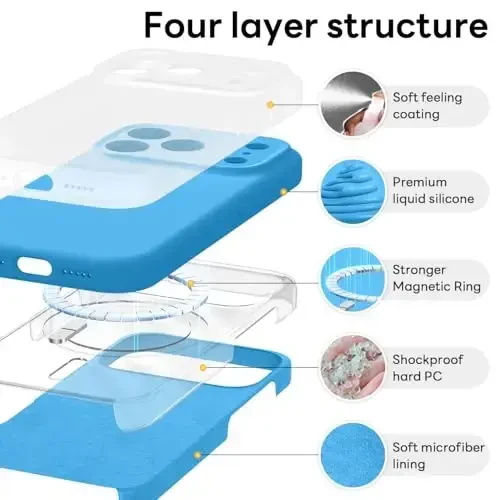 Four layer structure

Soft feeling coating

Premium liquid silicone

Stronger Magnetic Ring

Shockproof hard PC

Soft microfiber lining