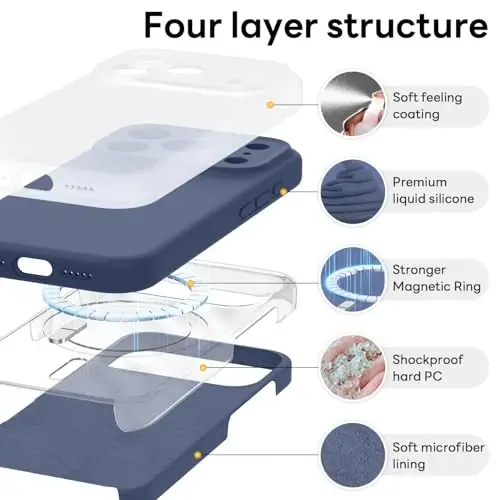 Four layer structure

Soft feeling coating

Premium liquid silicone

Stronger Magnetic Ring

Shockproof hard PC

Soft microfiber lining