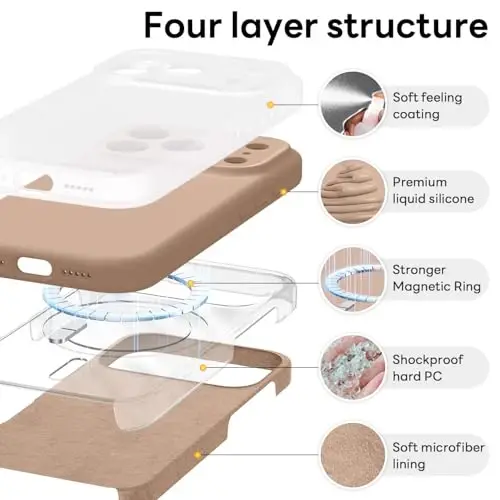 Four layer structure

Soft feeling coating

Premium liquid silicone

Stronger Magnetic Ring

Shockproof hard PC

Soft microfiber lining