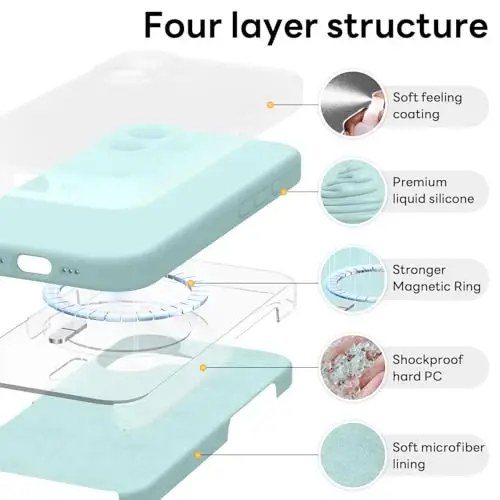 Four layer structure

Soft feeling coating

Premium liquid silicone

Stronger Magnetic Ring

Shockproof hard PC

Soft microfiber lining