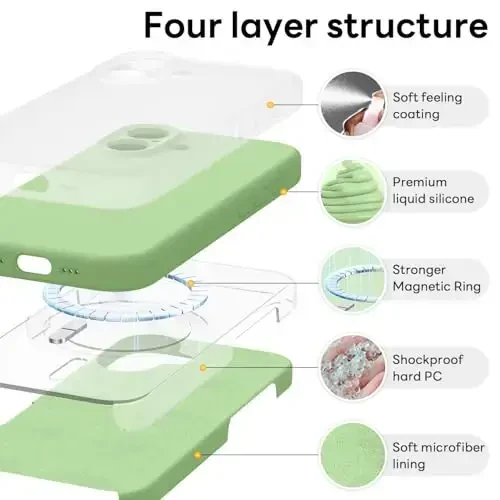 Four layer structure

Soft feeling coating

Premium liquid silicone

Stronger Magnetic Ring

Shockproof hard PC

Soft microfiber lining