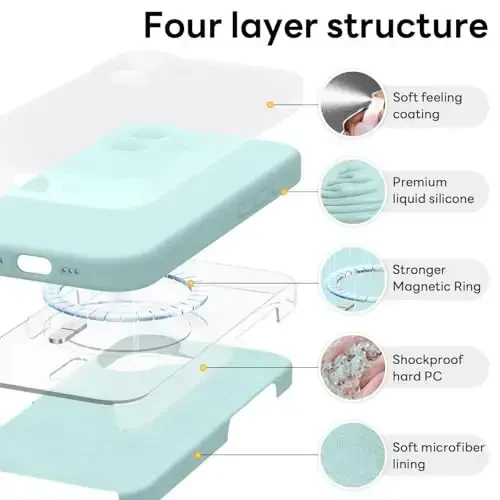 Four layer structure

Soft feeling coating

Premium liquid silicone

Stronger Magnetic Ring

Shockproof hard PC

Soft microfiber lining