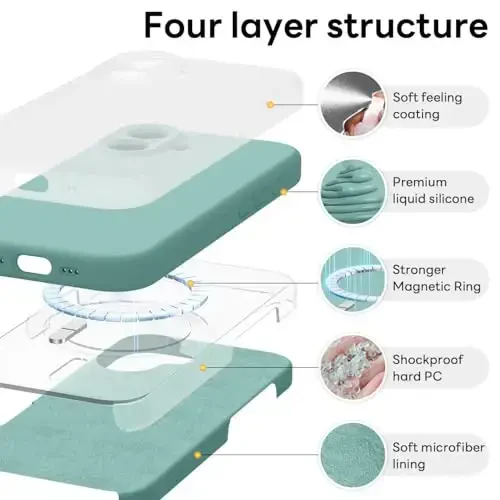 Four layer structure

Soft feeling coating

Premium liquid silicone

Stronger Magnetic Ring

Shockproof hard PC

Soft microfiber lining