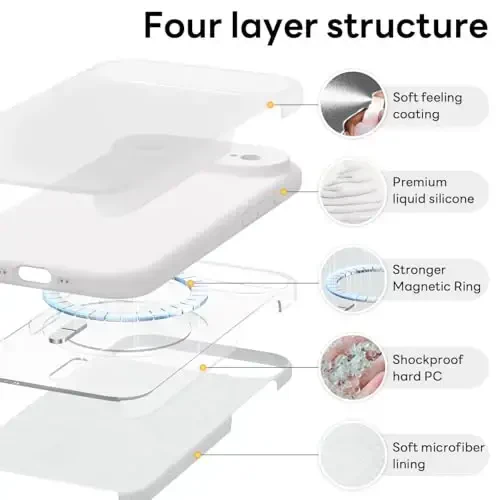 Four layer structure

Soft feeling coating

Premium liquid silicone

Stronger Magnetic Ring

Shockproof hard PC

Soft microfiber lining