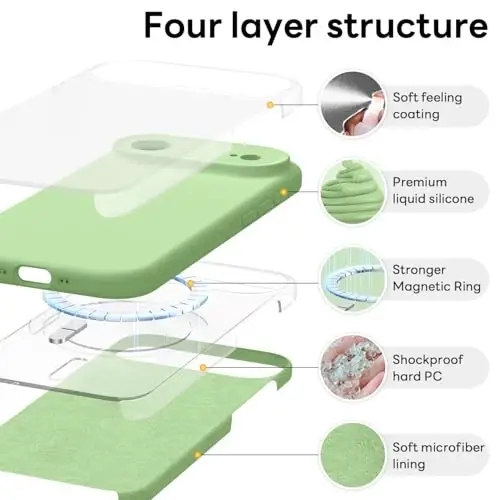 Four layer structure

Soft feeling coating

Premium liquid silicone

Stronger Magnetic Ring

Shockproof hard PC

Soft microfiber lining