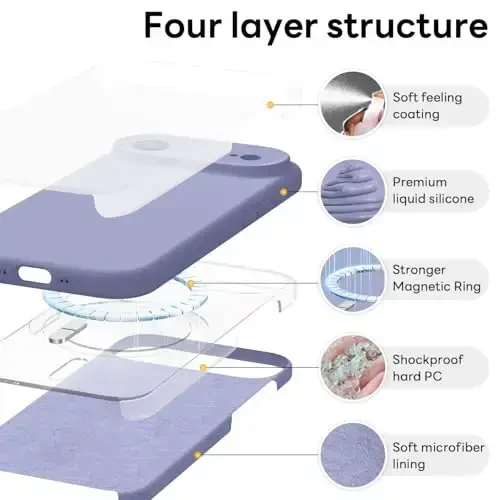 Four layer structure

Soft feeling coating

Premium liquid silicone

Stronger Magnetic Ring

Shockproof hard PC

Soft microfiber lining