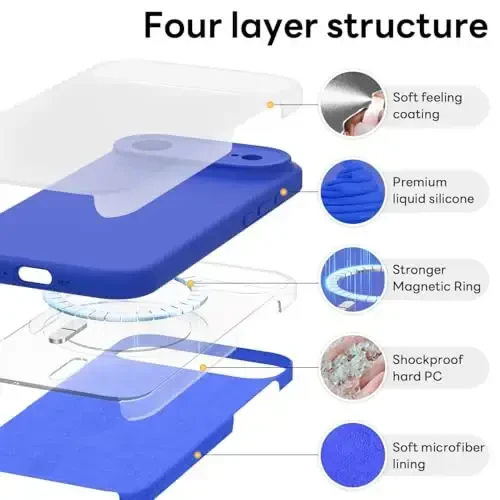 Four layer structure

Soft feeling coating

Premium liquid silicone

Stronger Magnetic Ring

Shockproof hard PC

Soft microfiber lining