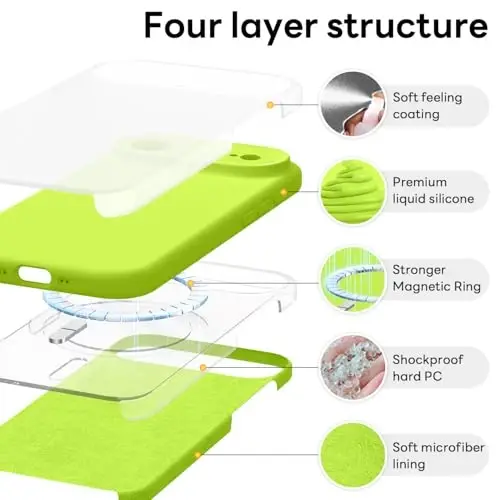 Four layer structure

Soft feeling coating

Premium liquid silicone

Stronger Magnetic Ring

Shockproof hard PC

Soft microfiber lining