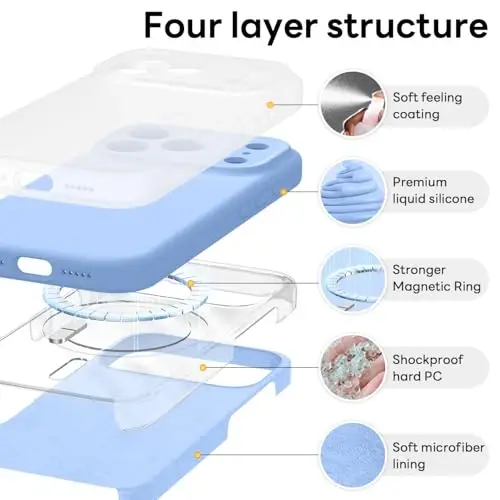 Four layer structure

Soft feeling coating

Premium liquid silicone

Stronger Magnetic Ring

Shockproof hard PC

Soft microfiber lining