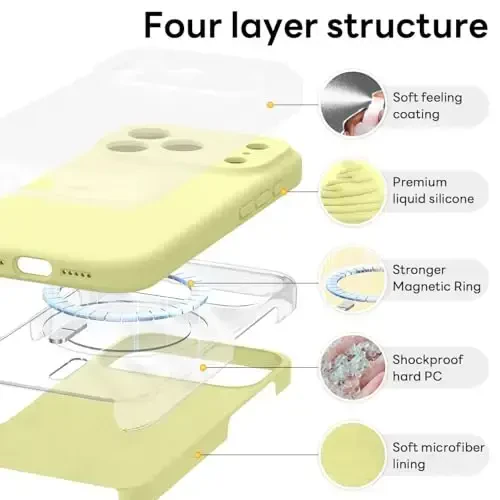 Four layer structure

Soft feeling coating

Premium liquid silicone

Stronger Magnetic Ring

Shockproof hard PC

Soft microfiber lining