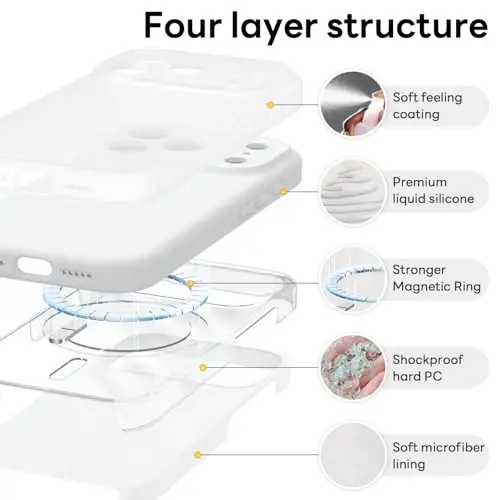 Four layer structure

Soft feeling coating

Premium liquid silicone

Stronger Magnetic Ring

Shockproof hard PC

Soft microfiber lining