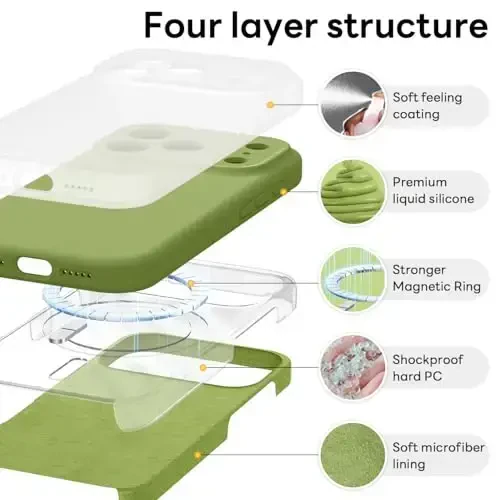 Four layer structure

Soft feeling coating

Premium liquid silicone

Stronger Magnetic Ring

Shockproof hard PC

Soft microfiber lining