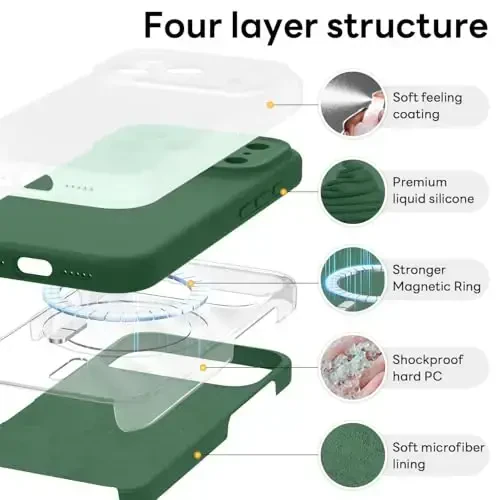 Four layer structure

Soft feeling coating

Premium liquid silicone

Stronger Magnetic Ring

Shockproof hard PC

Soft microfiber lining