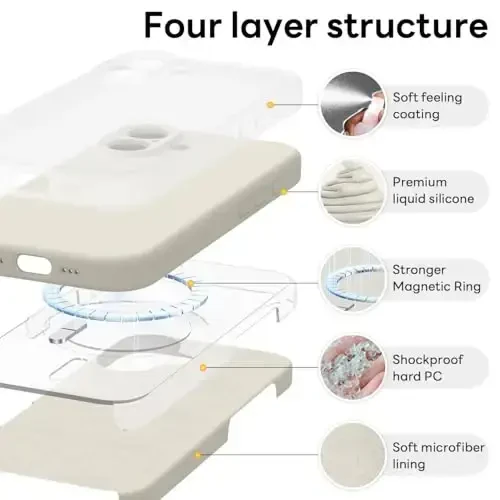 Four layer structure

Soft feeling coating

Premium liquid silicone

Stronger Magnetic Ring

Shockproof hard PC

Soft microfiber lining