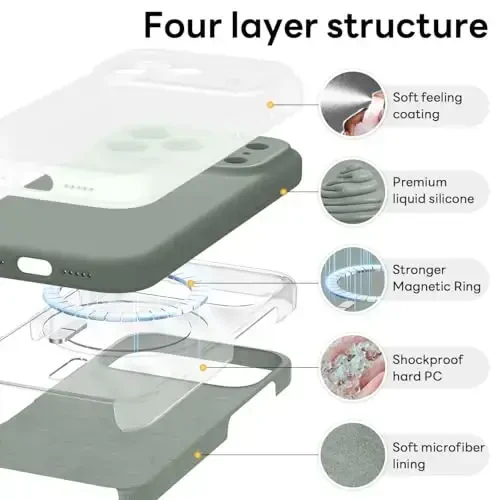 Four layer structure

Soft feeling coating

Premium liquid silicone

Stronger Magnetic Ring

Shockproof hard PC

Soft microfiber lining