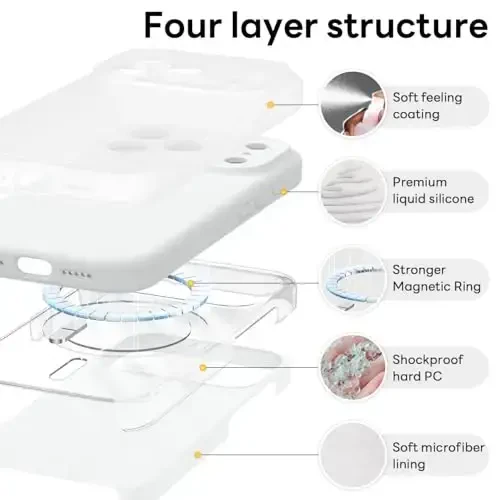 Four layer structure

Soft feeling coating

Premium liquid silicone

Stronger Magnetic Ring

Shockproof hard PC

Soft microfiber lining