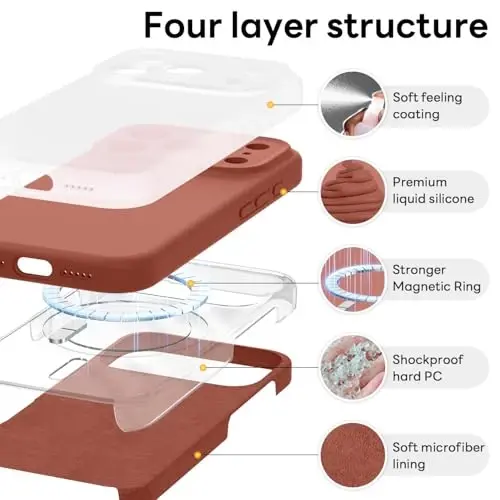 Four layer structure

Soft feeling coating

Premium liquid silicone

Stronger Magnetic Ring

Shockproof hard PC

Soft microfiber lining