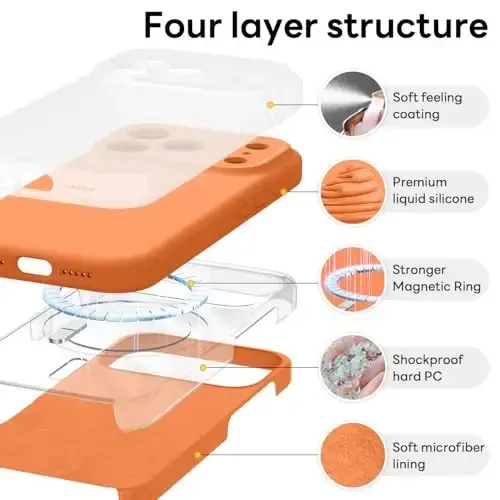 Four layer structure

Soft feeling coating

Premium liquid silicone

Stronger Magnetic Ring

Shockproof hard PC

Soft microfiber lining