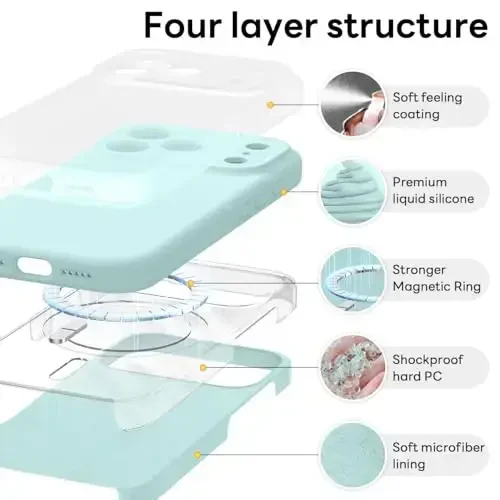 Four layer structure

Soft feeling coating

Premium liquid silicone

Stronger Magnetic Ring

Shockproof hard PC

Soft microfiber lining