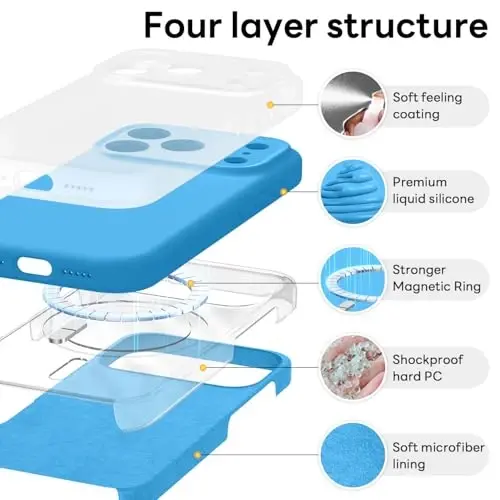 Four layer structure

Soft feeling coating

Premium liquid silicone

Stronger Magnetic Ring

Shockproof hard PC

Soft microfiber lining