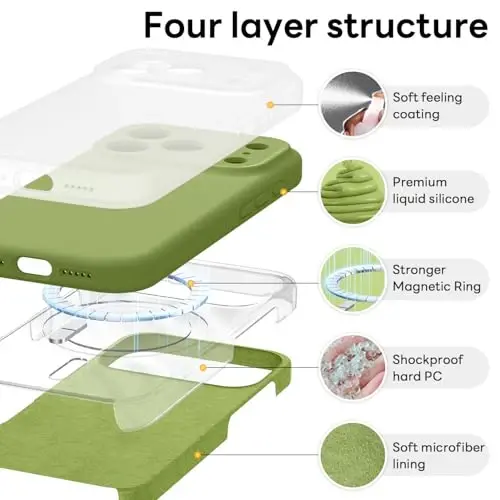 Four layer structure

Soft feeling coating

Premium liquid silicone

Stronger Magnetic Ring

Shockproof hard PC

Soft microfiber lining