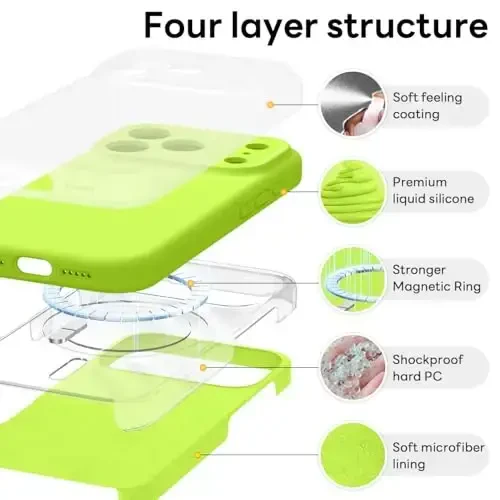 Four layer structure

Soft feeling coating

Premium liquid silicone

Stronger Magnetic Ring

Shockproof hard PC

Soft microfiber lining