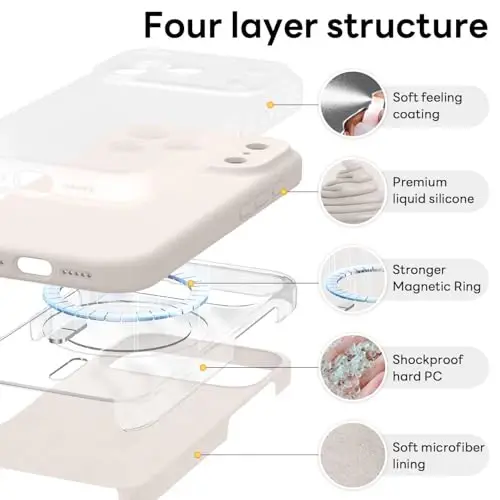 Four layer structure

Soft feeling coating

Premium liquid silicone

Stronger Magnetic Ring

Shockproof hard PC

Soft microfiber lining