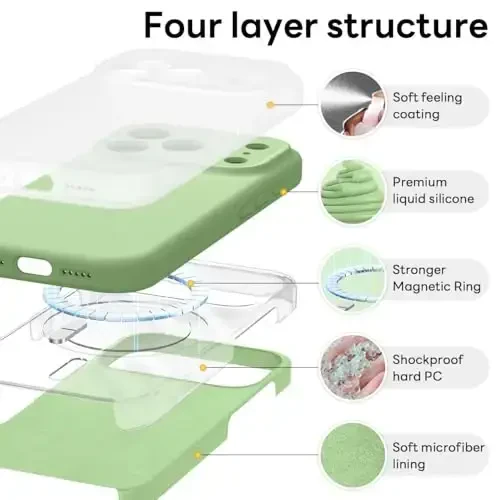 Four layer structure

Soft feeling coating

Premium liquid silicone

Stronger Magnetic Ring

Shockproof hard PC

Soft microfiber lining