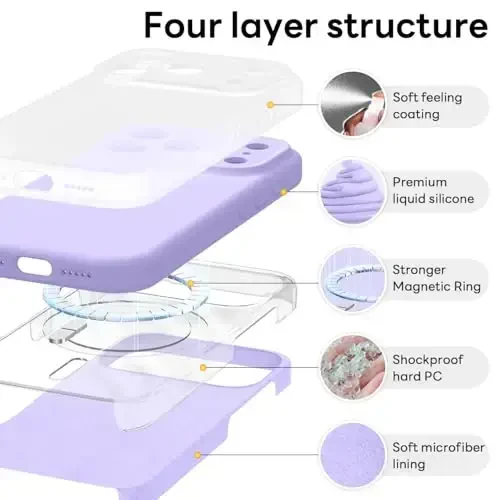 Four layer structure

Soft feeling coating

Premium liquid silicone

Stronger Magnetic Ring

Shockproof hard PC

Soft microfiber lining