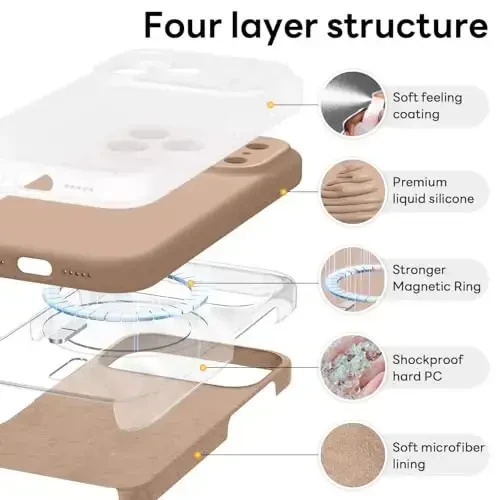 Four layer structure

Soft feeling coating

Premium liquid silicone

Stronger Magnetic Ring

Shockproof hard PC

Soft microfiber lining