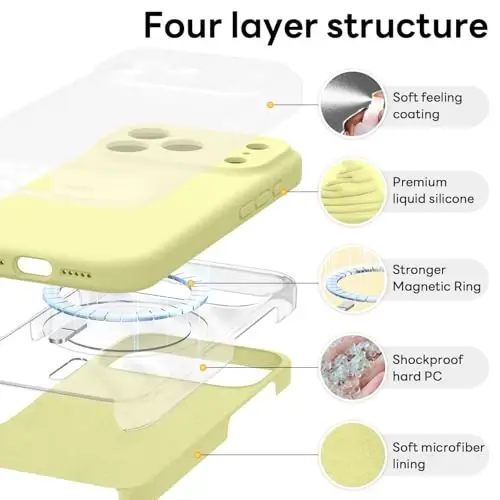 Four layer structure

Soft feeling coating

Premium liquid silicone

Stronger Magnetic Ring

Shockproof hard PC

Soft microfiber lining