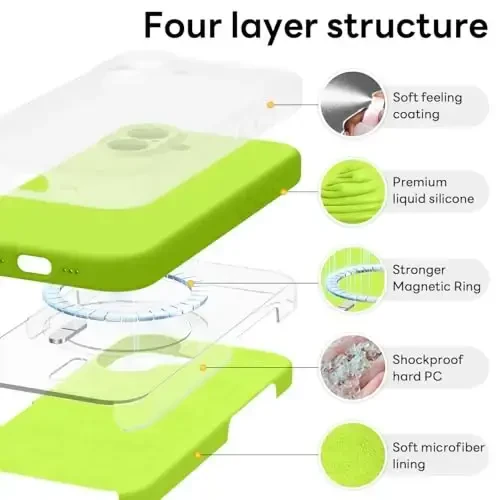 Four layer structure

Soft feeling coating

Premium liquid silicone

Stronger Magnetic Ring

Shockproof hard PC

Soft microfiber lining