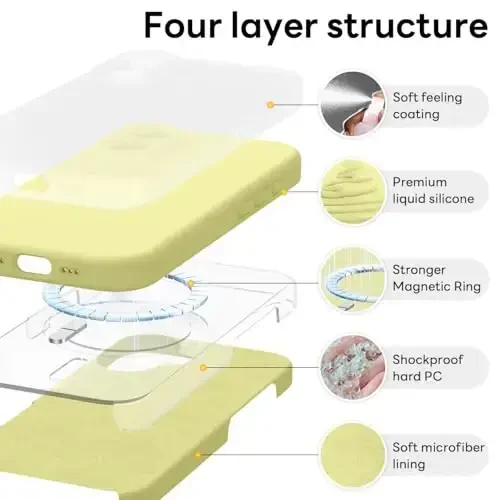 Four layer structure

Soft feeling coating

Premium liquid silicone

Stronger Magnetic Ring

Shockproof hard PC

Soft microfiber lining