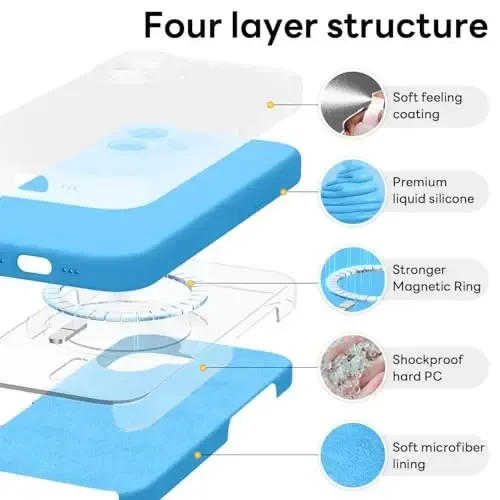 Four layer structure

Soft feeling coating

Premium liquid silicone

Stronger Magnetic Ring

Shockproof hard PC

Soft microfiber lining