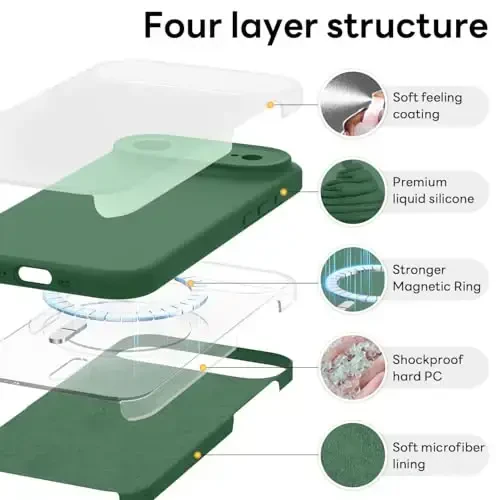 Four layer structure

Soft feeling coating

Premium liquid silicone

Stronger Magnetic Ring

Shockproof hard PC

Soft microfiber lining