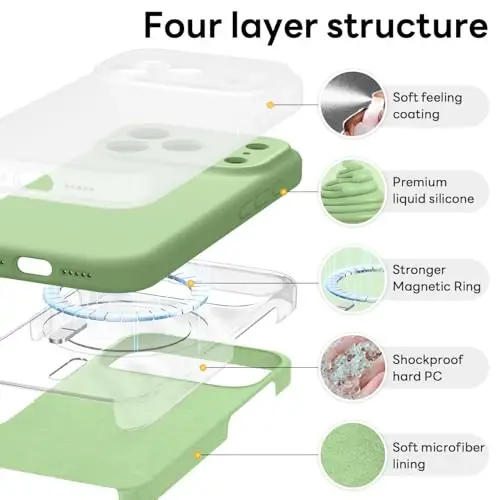 Four layer structure

Soft feeling coating

Premium liquid silicone

Stronger Magnetic Ring

Shockproof hard PC

Soft microfiber lining