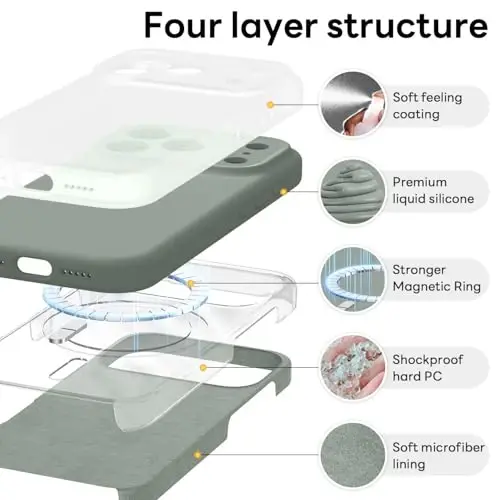 Four layer structure

Soft feeling coating

Premium liquid silicone

Stronger Magnetic Ring

Shockproof hard PC

Soft microfiber lining