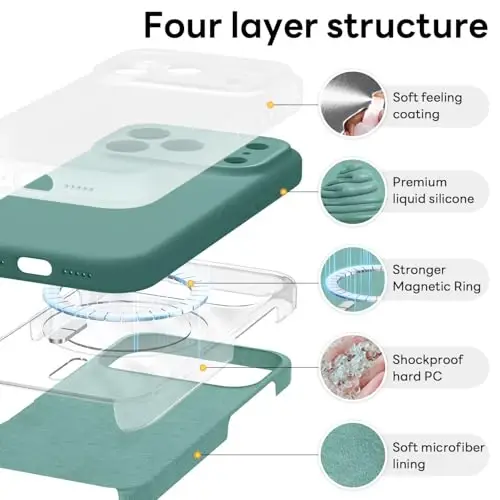 Four layer structure

Soft feeling coating

Premium liquid silicone

Stronger Magnetic Ring

Shockproof hard PC

Soft microfiber lining