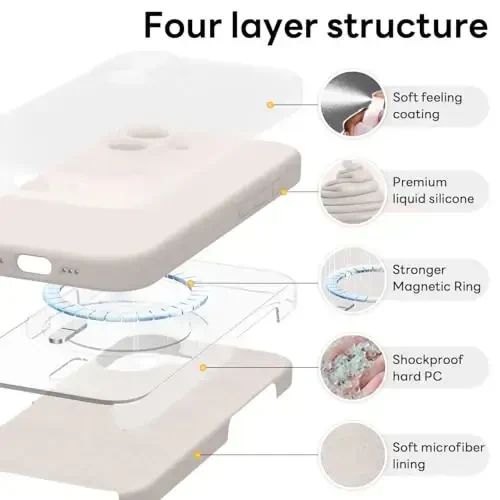 Four layer structure

Soft feeling coating

Premium liquid silicone

Stronger Magnetic Ring

Shockproof hard PC

Soft microfiber lining