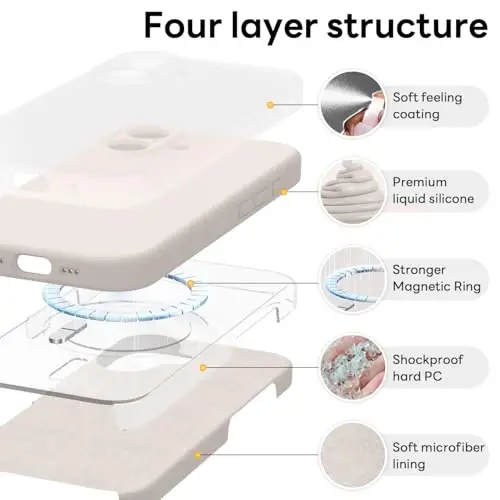 Four layer structure

Soft feeling coating

Premium liquid silicone

Stronger Magnetic Ring

Shockproof hard PC

Soft microfiber lining