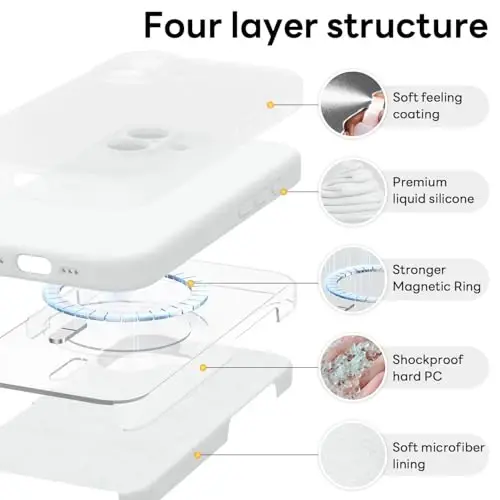 Four layer structure

Soft feeling coating

Premium liquid silicone

Stronger Magnetic Ring

Shockproof hard PC

Soft microfiber lining