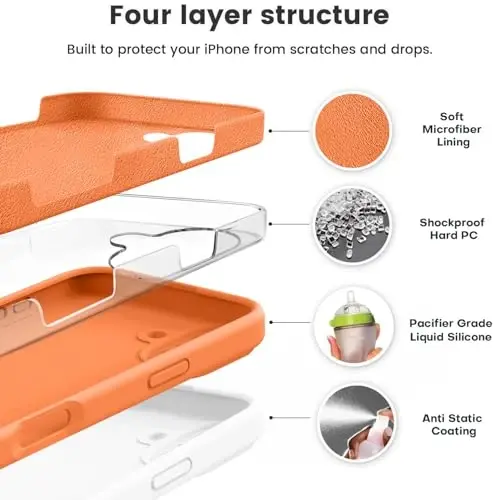 Four layer structure

Built to protect your iPhone from scratches and drops.

Soft Microfiber Lining

Shockproof Hard PC

Pacifier Grade Liquid Silicone

Anti Static Coating