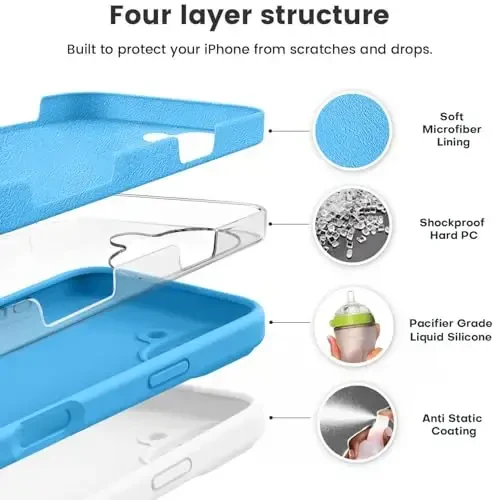 Four layer structure

Built to protect your iPhone from scratches and drops.

Soft Microfiber Lining

Shockproof Hard PC

Pacifier Grade Liquid Silicone

Anti Static Coating