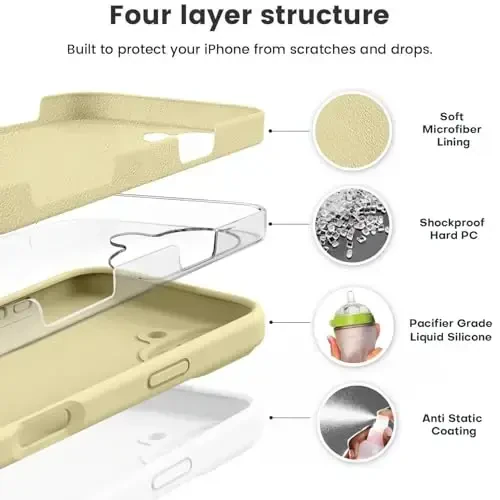 Four layer structure

Built to protect your iPhone from scratches and drops.

Soft Microfiber Lining

Shockproof Hard PC

Pacifier Grade Liquid Silicone

Anti Static Coating