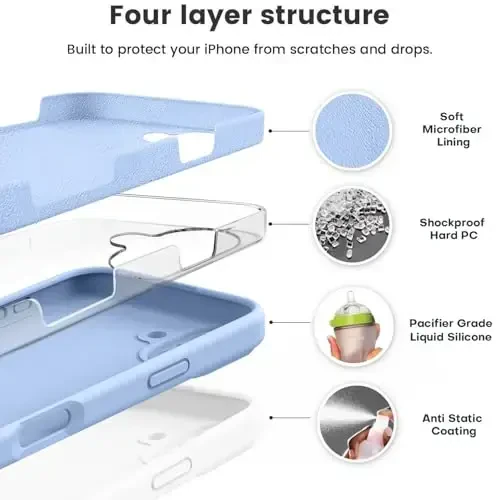 Four layer structure

Built to protect your iPhone from scratches and drops.

Soft Microfiber Lining

Shockproof Hard PC

Pacifier Grade Liquid Silicone

Anti Static Coating